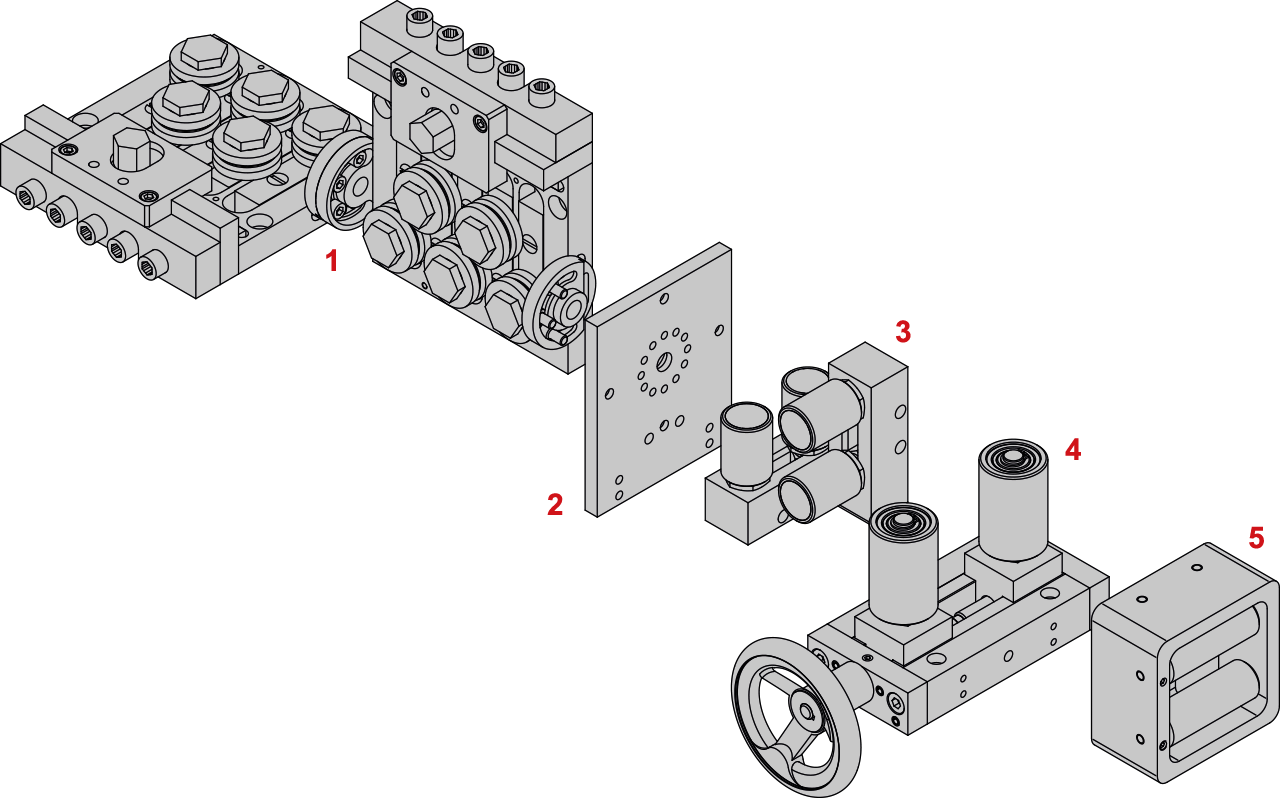 1
2
3
4
5